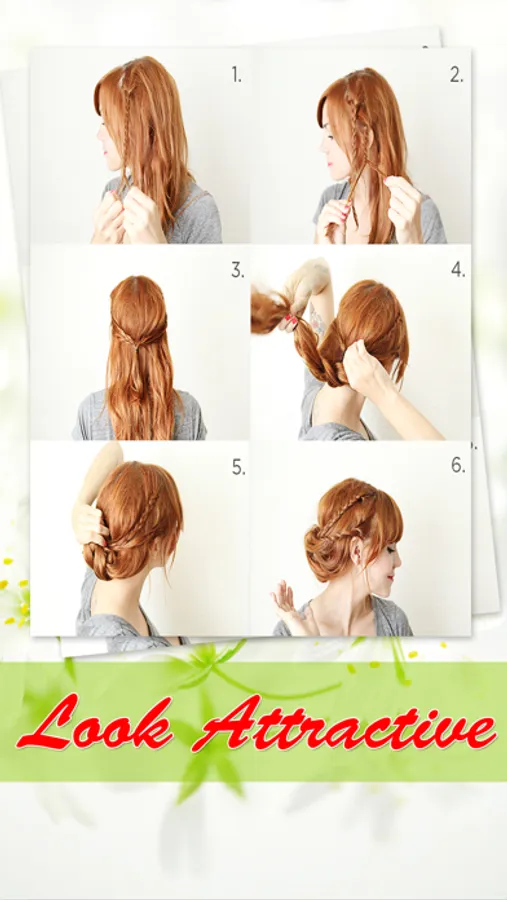 1.

2.

3.

4.

5.

6.

Look Attractive