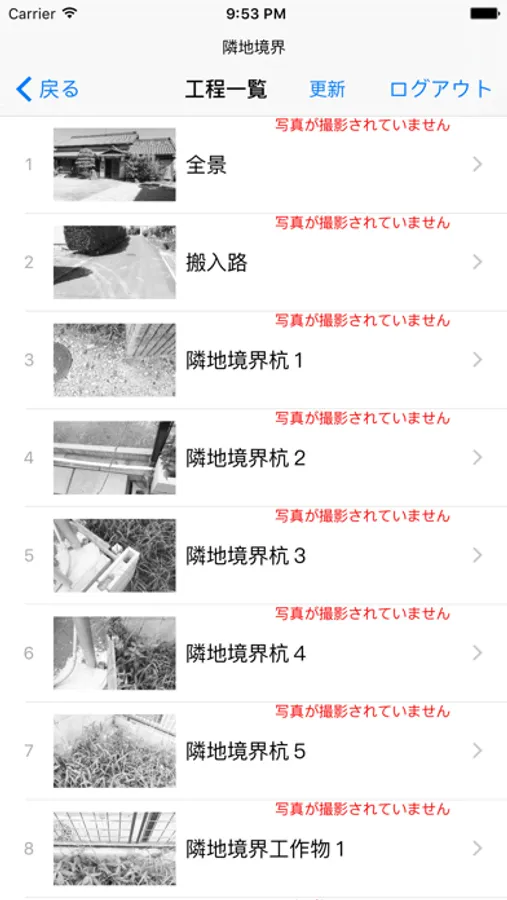 Carrier 9:53 PM

隣地境界

戻る 工程一覧 更新 ログアウト

写真が撮影されていません
1 全景

写真が撮影されていません
2 搬入路

写真が撮影されていません
3 隣地境界杭 1

写真が撮影されていません
4 隣地境界杭 2

写真が撮影されていません
5 隣地境界杭 3

写真が撮影されていません
6 隣地境界杭 4

写真が撮影されていません
7 隣地境界杭 5

写真が撮影されていません
8 隣地境界工作物 1