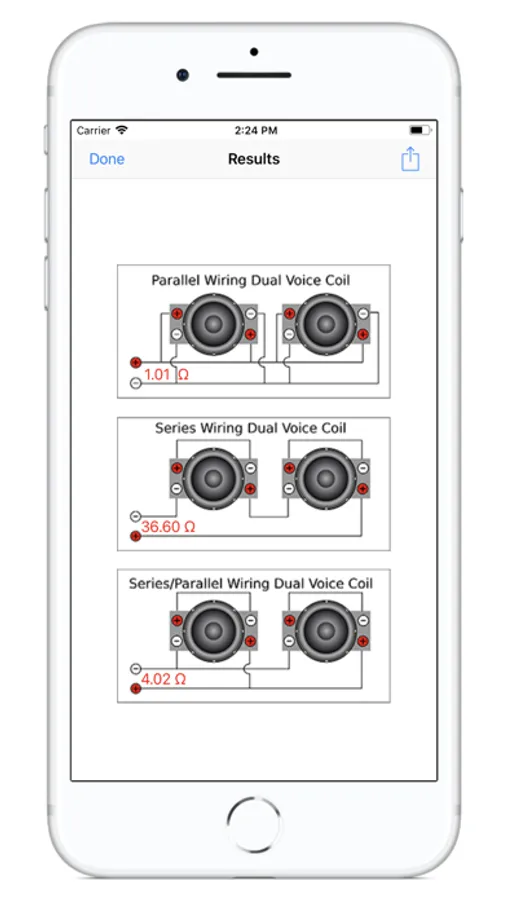 Carrier
2:24 PM
Done
Results

Parallel Wiring Dual Voice Coil
1.01 Ω

Series Wiring Dual Voice Coil
36.60 Ω

Series/Parallel Wiring Dual Voice Coil
4.02 Ω