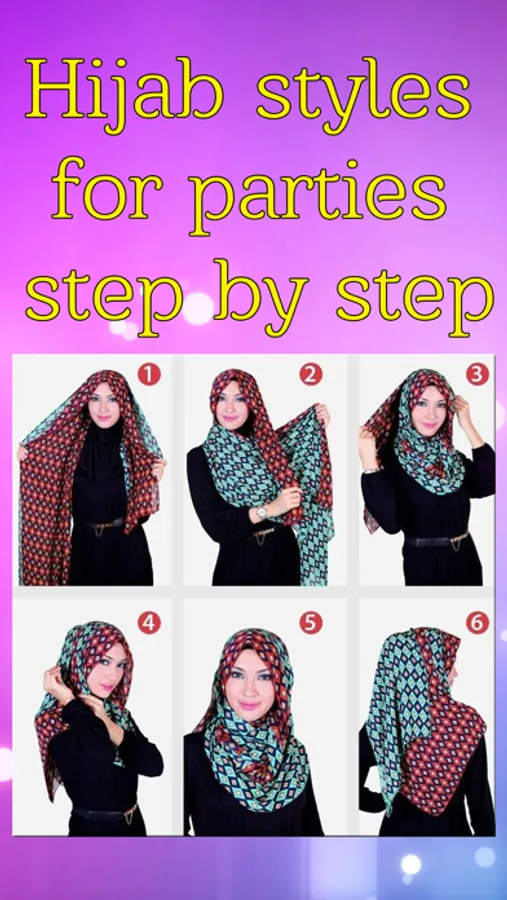 Hijab styles for parties step by step

1

2

3

4

5

6