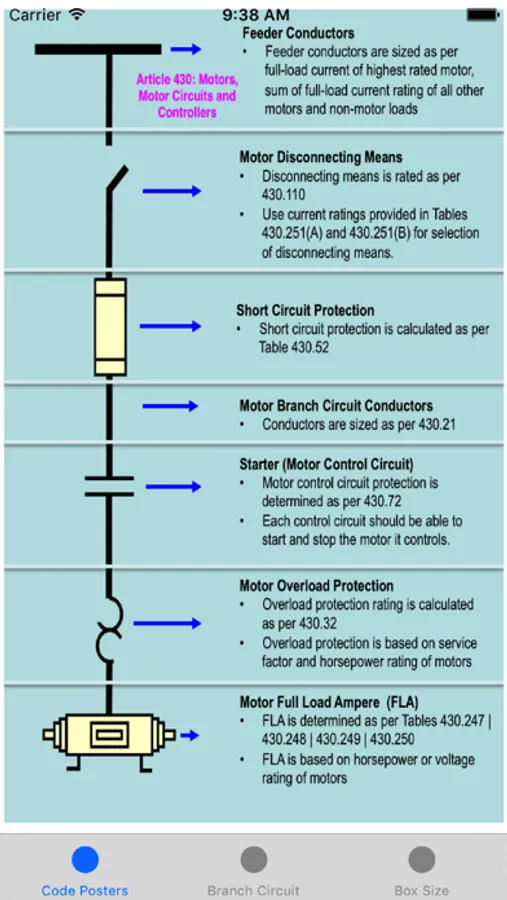 Carrier 9:38 AM

Article 430: Motors, Motor Circuits and Controllers

Feeder Conductors
• Feeder conductors are sized as per full-load current of highest rated motor, sum of full-load current rating of all other motors and non-motor loads

Motor Disconnecting Means
• Disconnecting means is rated as per 430.110
• Use current ratings provided in Tables 430.251(A) and 430.251(B) for selection of disconnecting means.

Short Circuit Protection
• Short circuit protection is calculated as per Table 430.52

Motor Branch Circuit Conductors
• Conductors are sized as per 430.21

Starter (Motor Control Circuit)
• Motor control circuit protection is determined as per 430.72
• Each control circuit should be able to start and stop the motor it controls.

Motor Overload Protection
• Overload protection rating is calculated as per 430.32
• Overload protection is based on service factor and horsepower rating of motors

Motor Full Load Ampere (FLA)
• FLA is determined as per Tables 430.247 | 430.248 | 430.249 | 430.250
• FLA is based on horsepower or voltage rating of motors

Code Posters Branch Circuit Box Size