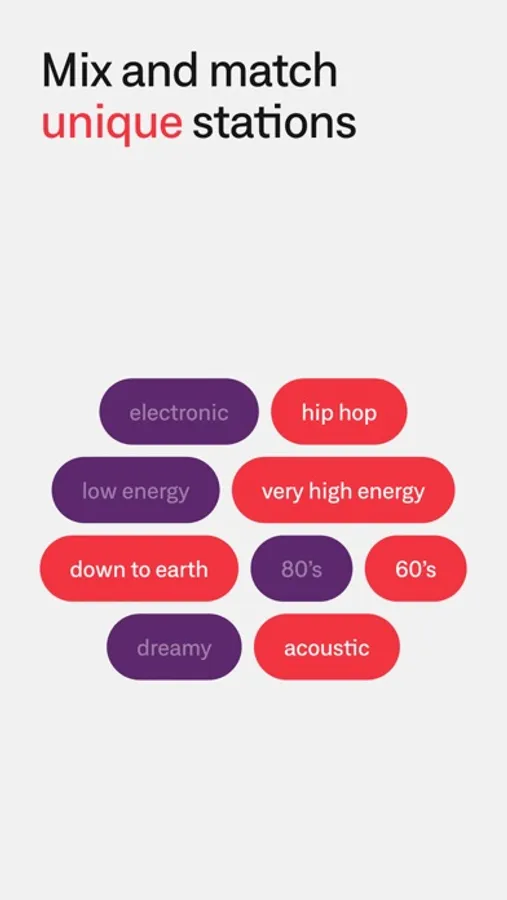 Mix and match unique stations

electronic
hip hop
low energy
very high energy
down to earth
80's
60's
dreamy
acoustic