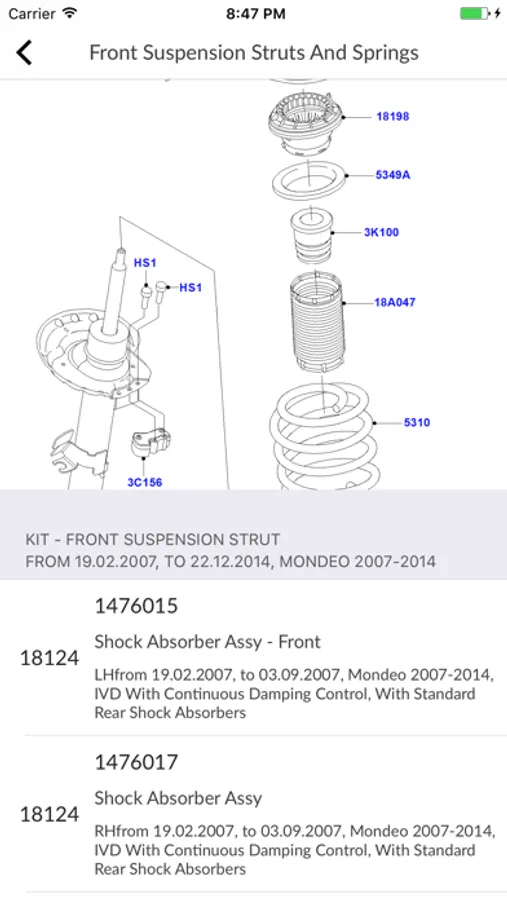 Carrier 8:47 PM

Front Suspension Struts And Springs

18198
5349A
3K100
HS1
HS1
18A047
5310
3C156

KIT - FRONT SUSPENSION STRUT
FROM 19.02.2007, TO 22.12.2014, MONDEO 2007-2014

18124
1476015
Shock Absorber Assy - Front
LHfrom 19.02.2007, to 03.09.2007, Mondeo 2007-2014, IVD With Continuous Damping Control, With Standard Rear Shock Absorbers

18124
1476017
Shock Absorber Assy
RHfrom 19.02.2007, to 03.09.2007, Mondeo 2007-2014, IVD With Continuous Damping Control, With Standard Rear Shock Absorbers