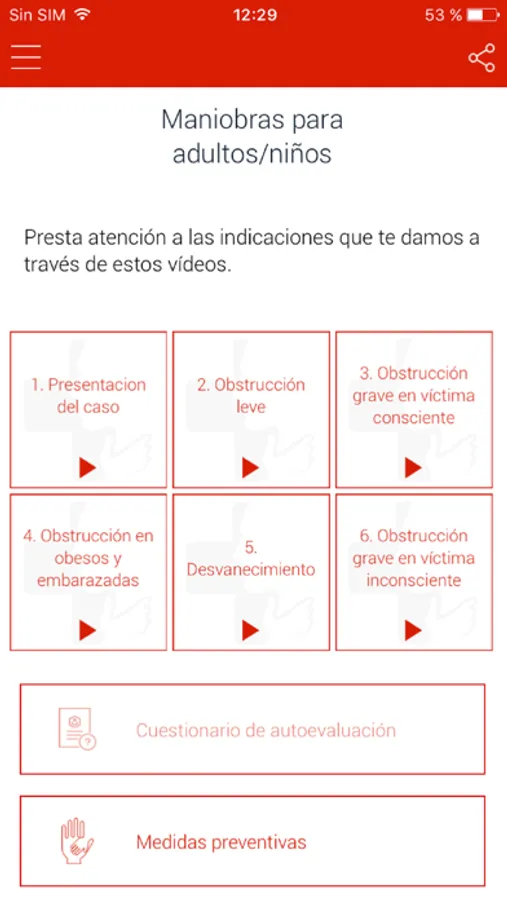 Sin SIM 12:29 53 %

Maniobras para adultos/niños

Presta atención a las indicaciones que te damos a través de estos vídeos.

1. Presentacion del caso

2. Obstrucción leve

3. Obstrucción grave en víctima consciente

4. Obstrucción en obesos y embarazadas

5. Desvanecimiento

6. Obstrucción grave en víctima inconsciente

Cuestionario de autoevaluación

Medidas preventivas