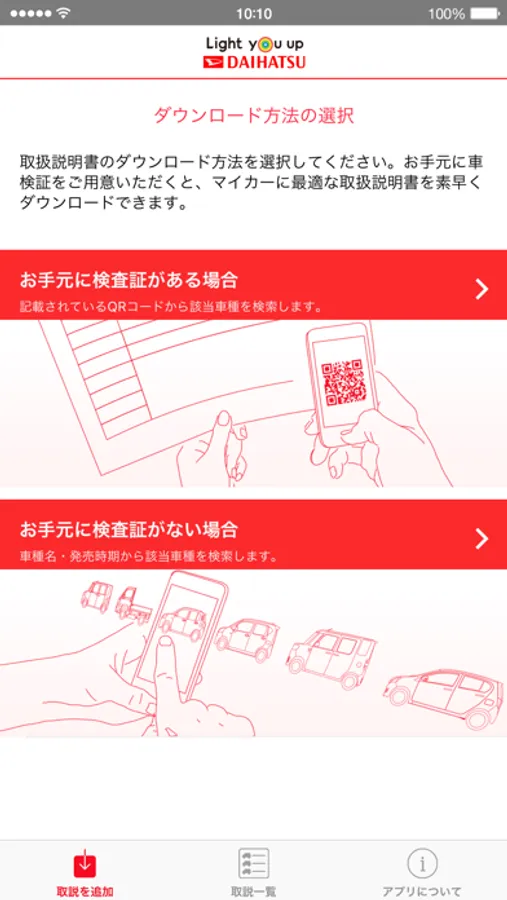 10:10
100%

Light you up
DAIHATSU

ダウンロード方法の選択

取扱説明書のダウンロード方法を選択してください。お手元に車検証をご用意いただくと、マイカーに最適な取扱説明書を素早くダウンロードできます。

お手元に検査証がある場合
記載されているQRコードから該当車種を検索します。

お手元に検査証がない場合
車種名・発売時期から該当車種を検索します。

取説を追加
取説一覧
アプリについて