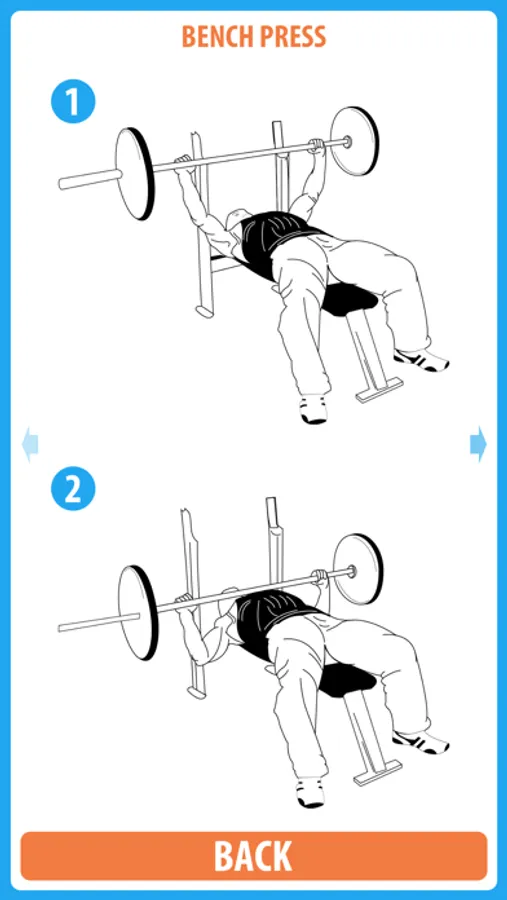 BENCH PRESS

1

2

BACK