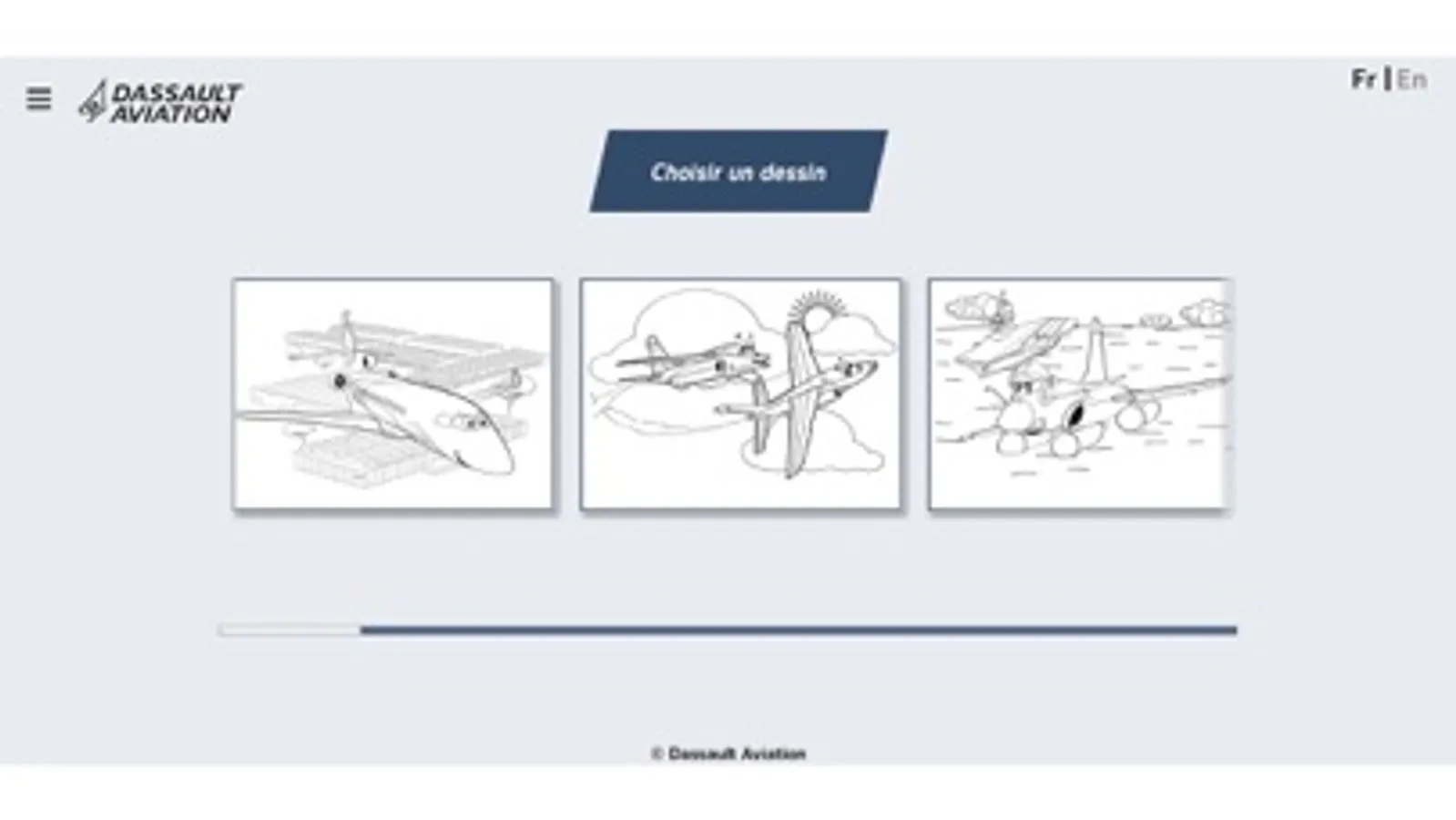 DASSAULT AVIATION

Fr | En

Choisir un dessin

© Dassault Aviation