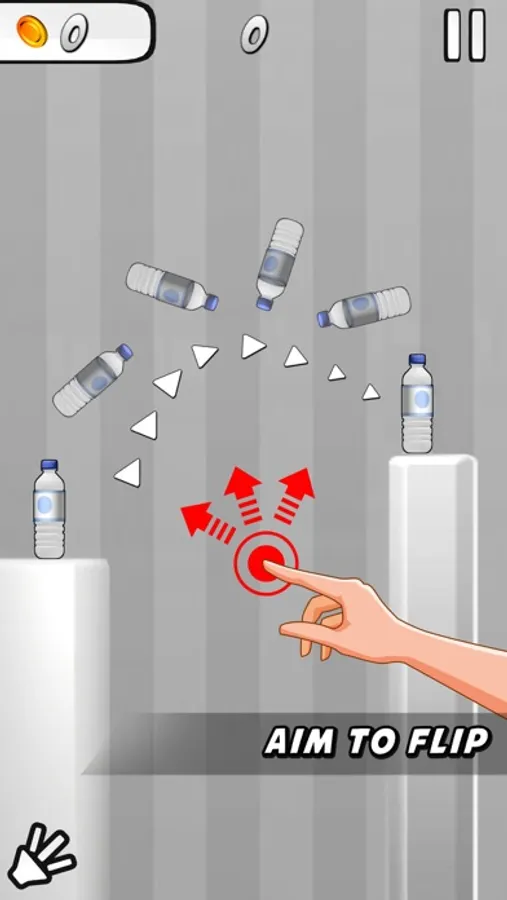 0

0

AIM TO FLIP