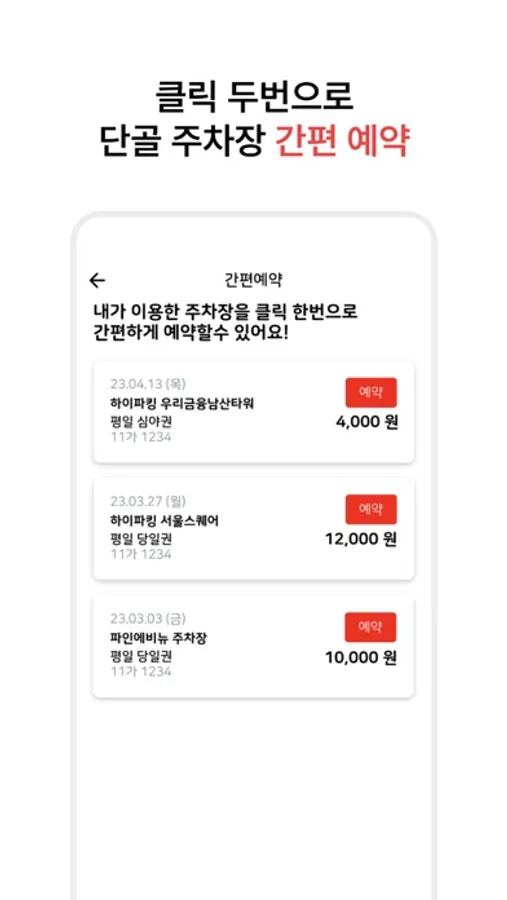 클릭 두번으로
단골 주차장 간편 예약

간편예약

내가 이용한 주차장을 클릭 한번으로
간편하게 예약할수 있어요!

23.04.13 (목)
하이파킹 우리금융남산타워
평일 심야권
11가 1234
예약
4,000 원

23.03.27 (월)
하이파킹 서울스퀘어
평일 당일권
11가 1234
예약
12,000 원

23.03.03 (금)
파인에비뉴 주차장
평일 당일권
11가 1234
예약
10,000 원