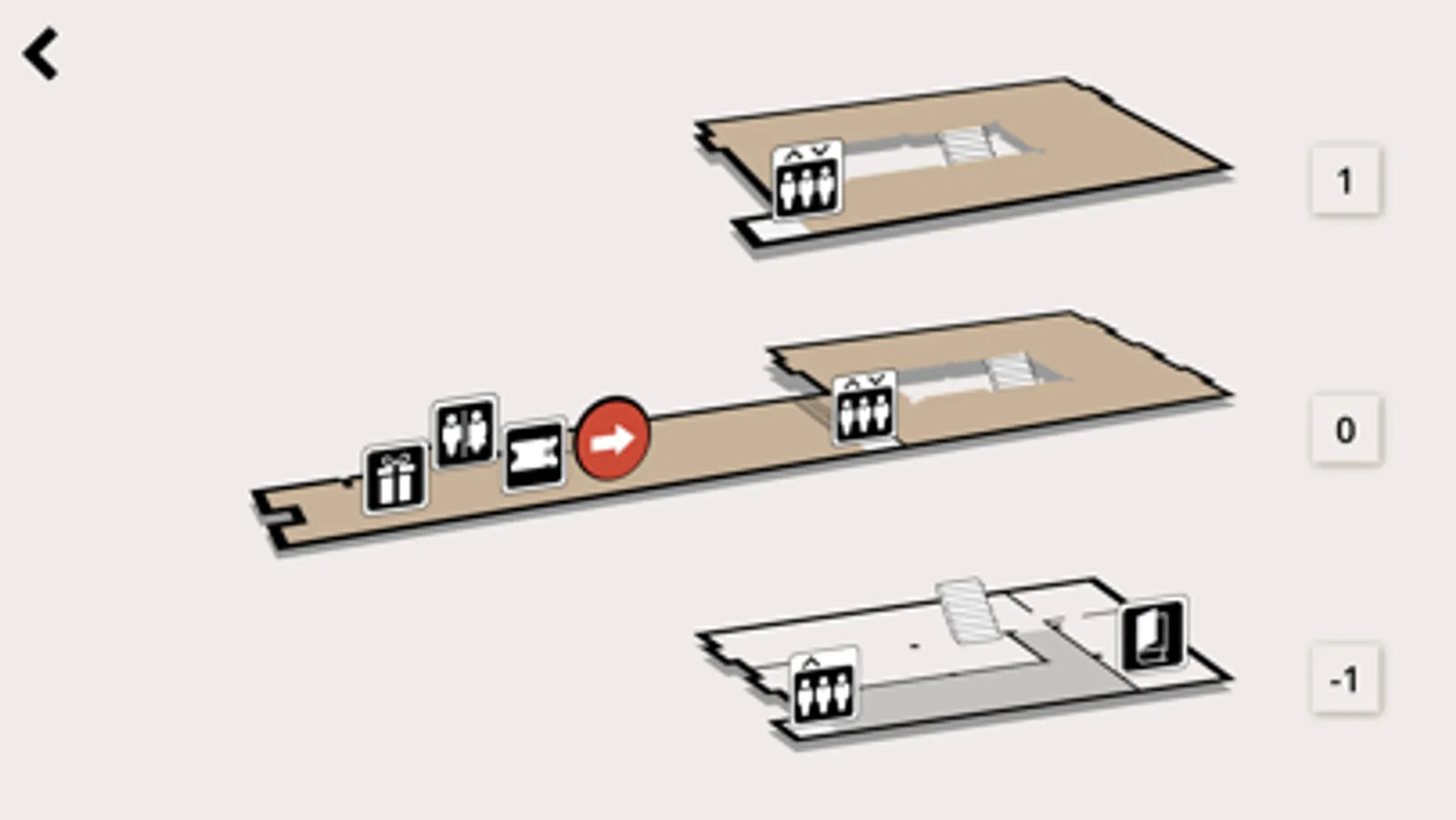 1

0

-1