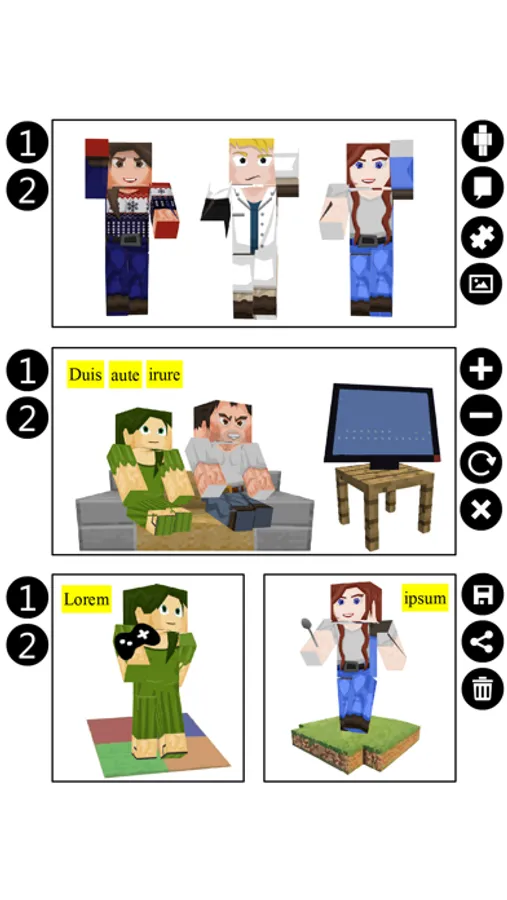 1
2

1
2
Duis aute irure

1
2
Lorem

ipsum