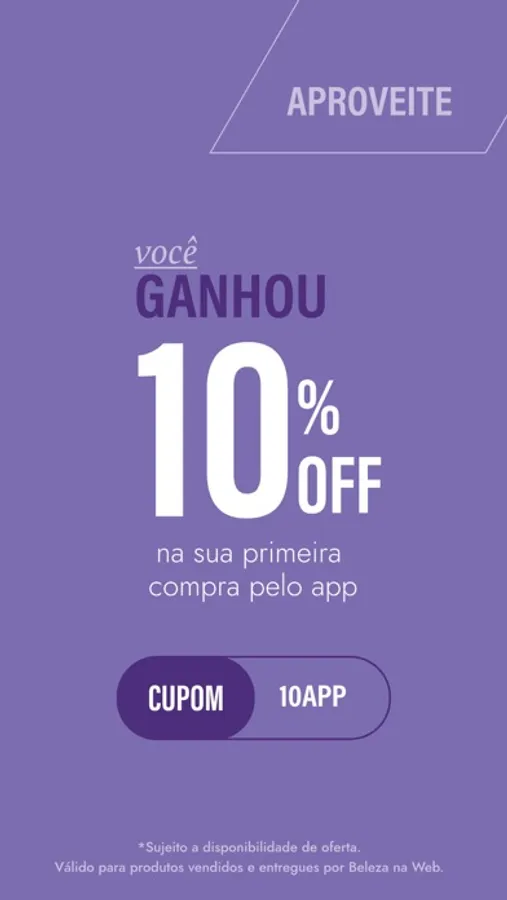 APROVEITE

você
GANHOU
10%
OFF
na sua primeira compra pelo app

CUPOM 10APP

*Sujeito a disponibilidade de oferta.
Válido para produtos vendidos e entregues por Beleza na Web.