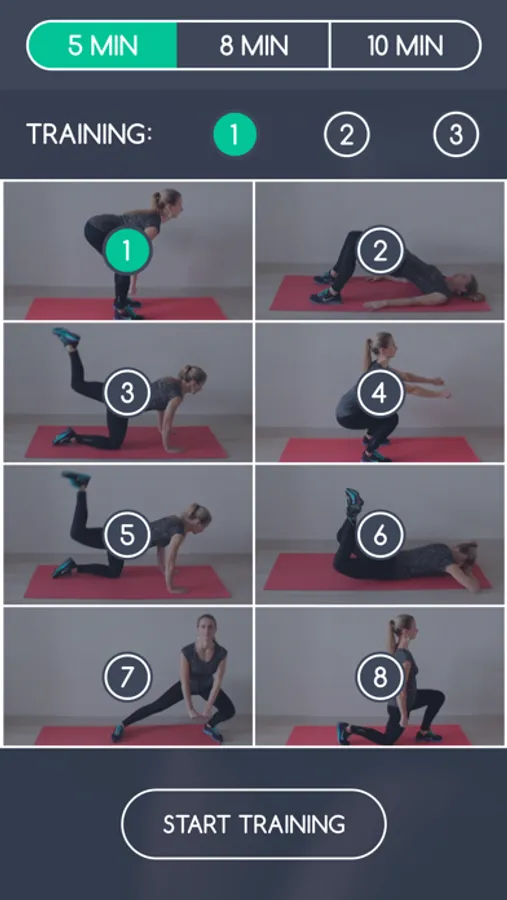 5 MIN
8 MIN
10 MIN

TRAINING:
1
2
3

1
2
3
4
5
6
7
8

START TRAINING