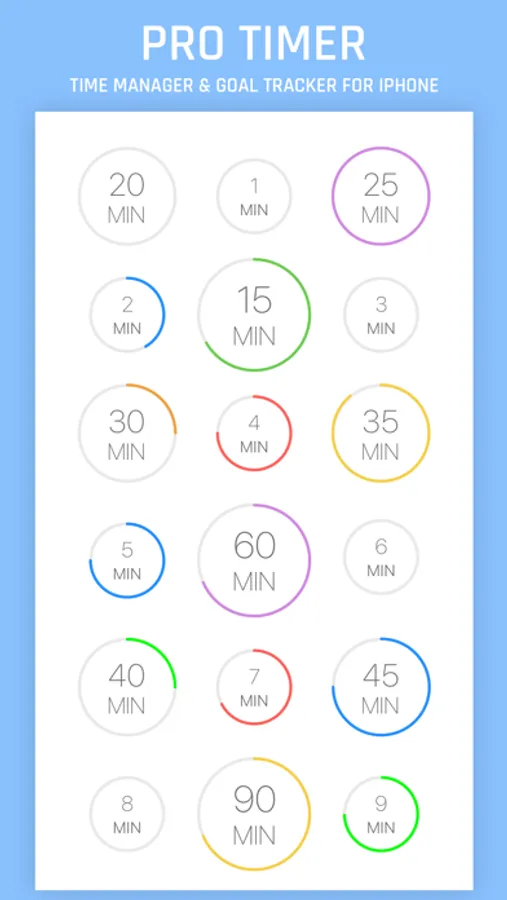 PRO TIMER
TIME MANAGER & GOAL TRACKER FOR IPHONE

20 MIN
1 MIN
25 MIN
2 MIN
15 MIN
3 MIN
30 MIN
4 MIN
35 MIN
5 MIN
60 MIN
6 MIN
40 MIN
7 MIN
45 MIN
8 MIN
90 MIN
9 MIN