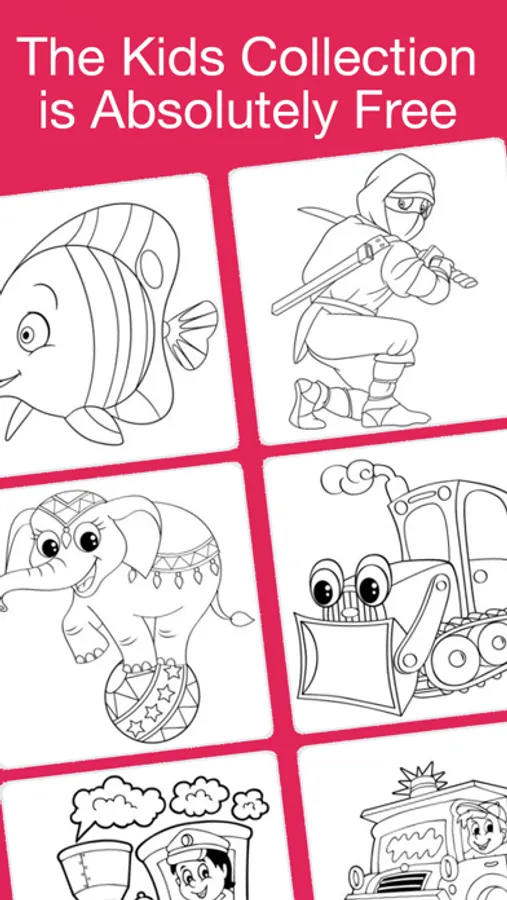 The Kids Collection is Absolutely Free