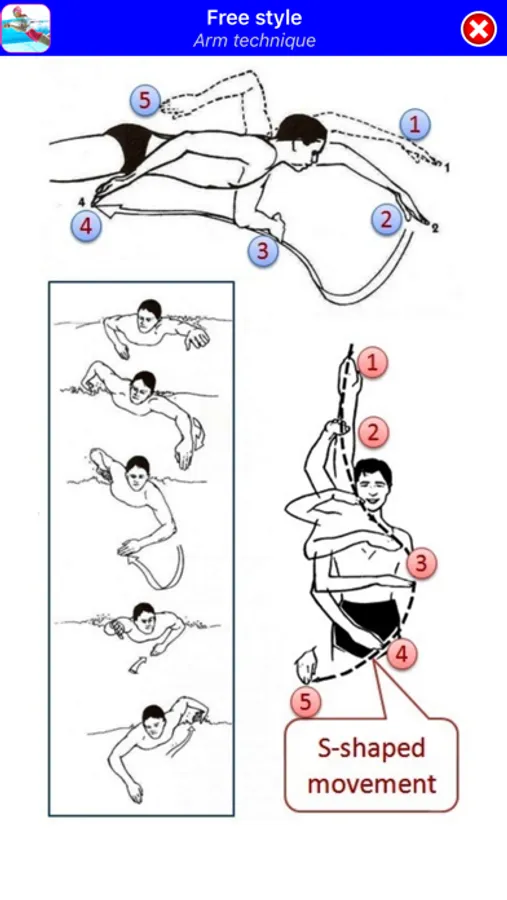 Free style
Arm technique

5
1
1
4
4
2
2
3

1
2
3
4
5
S-shaped movement