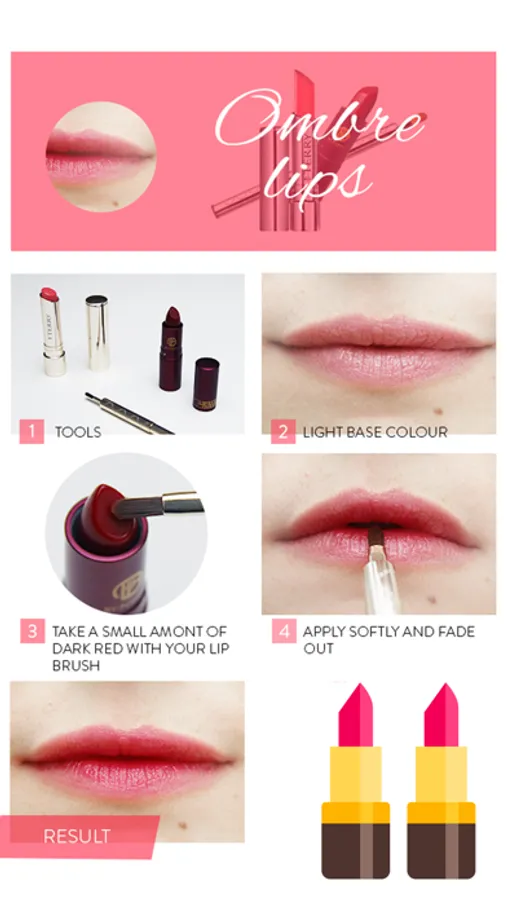 Ombre lips

1 TOOLS

2 LIGHT BASE COLOUR

3 TAKE A SMALL AMONT OF DARK RED WITH YOUR LIP BRUSH

4 APPLY SOFTLY AND FADE OUT

RESULT