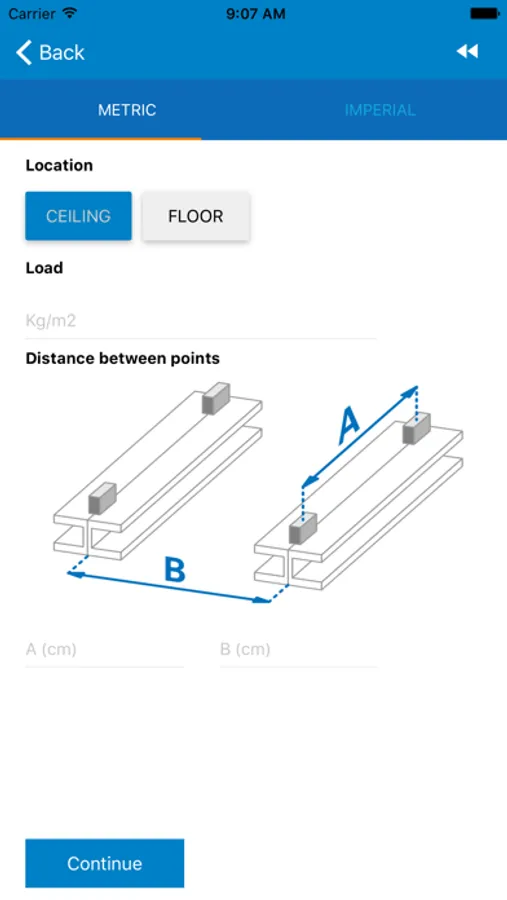 Carrier 9:07 AM

Back

METRIC IMPERIAL

Location

CEILING FLOOR

Load

Kg/m2

Distance between points

A

B

A (cm) B (cm)

Continue