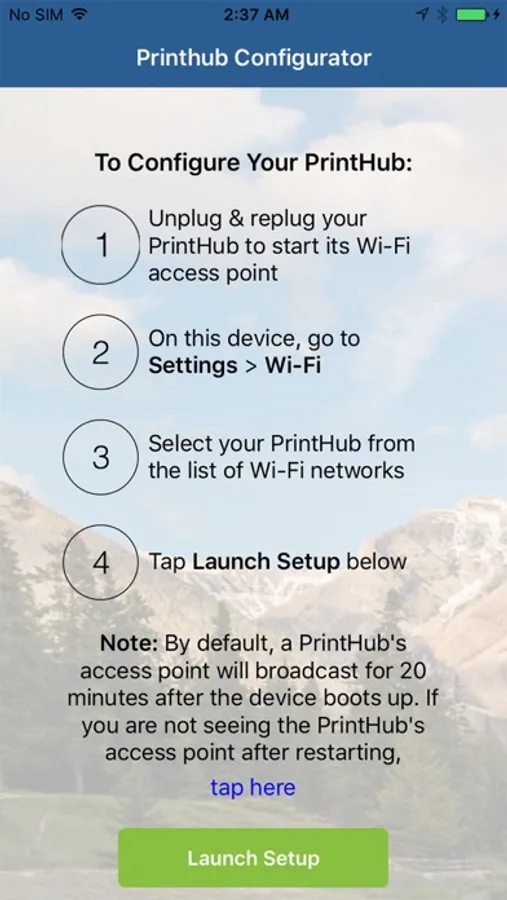 No SIM 2:37 AM

Printhub Configurator

To Configure Your PrintHub:

1 Unplug & replug your PrintHub to start its Wi-Fi access point

2 On this device, go to Settings > Wi-Fi

3 Select your PrintHub from the list of Wi-Fi networks

4 Tap Launch Setup below

Note: By default, a PrintHub's access point will broadcast for 20 minutes after the device boots up. If you are not seeing the PrintHub's access point after restarting,

tap here

Launch Setup