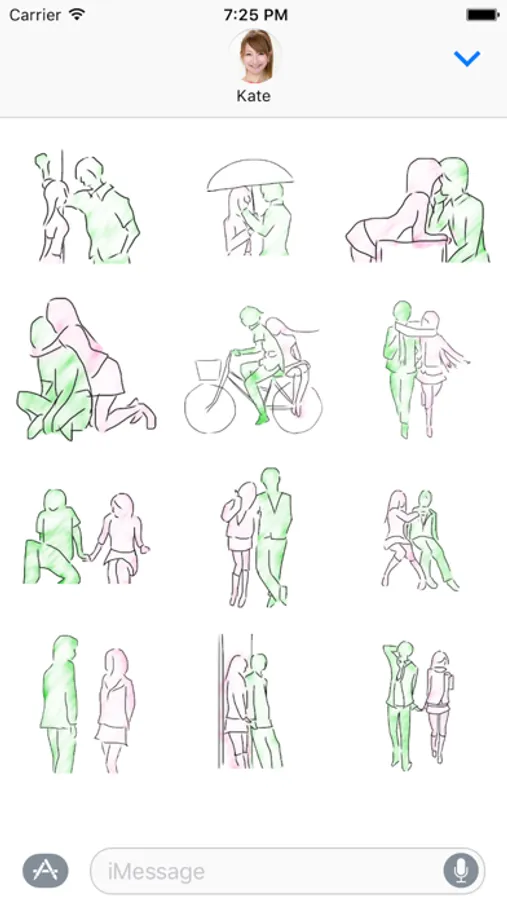 Carrier
7:25 PM
Kate
iMessage