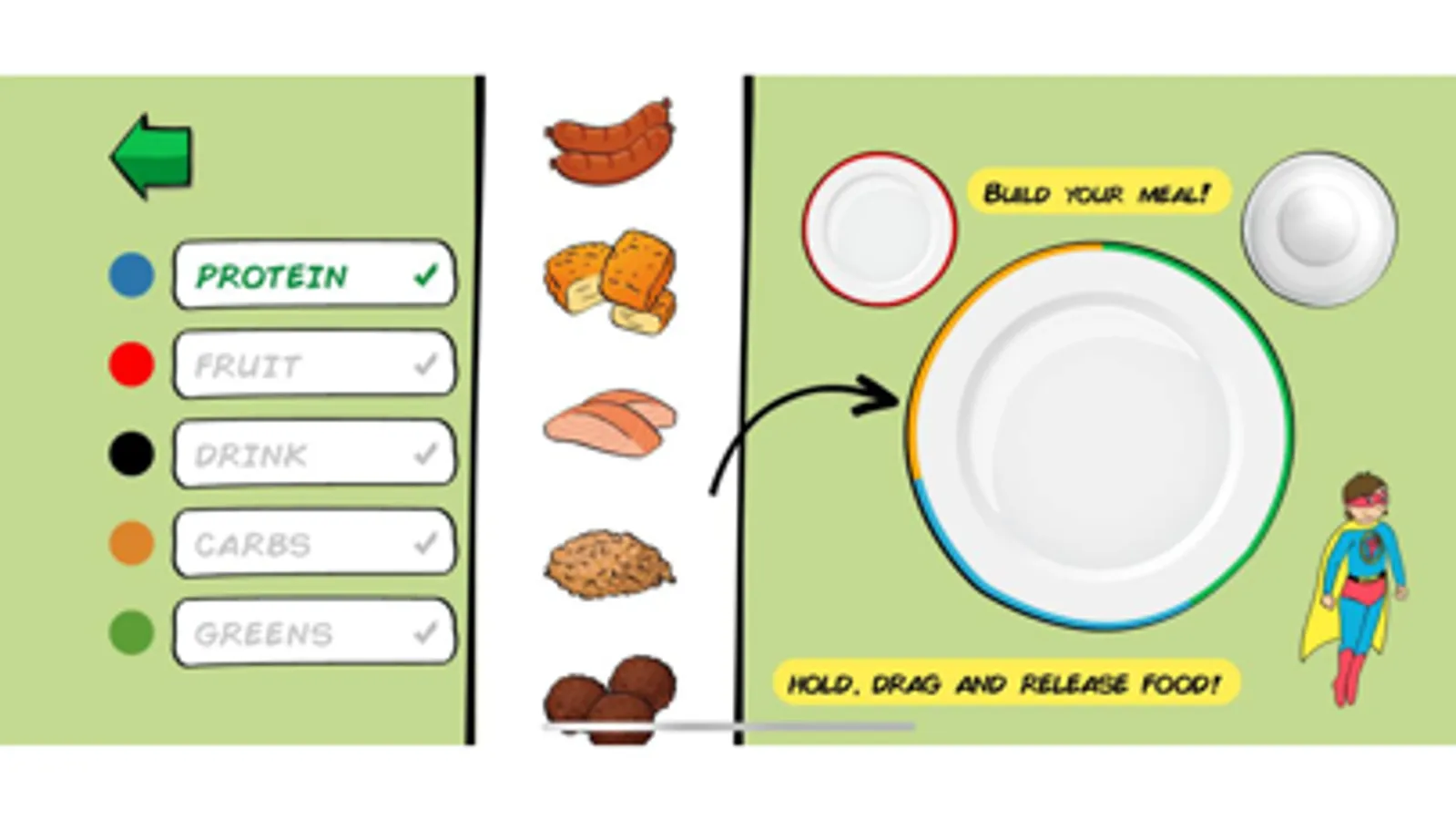 PROTEIN ✓

FRUIT ✓

DRINK ✓

CARBS ✓

GREENS ✓

BUILD YOUR MEAL!

HOLD, DRAG AND RELEASE FOOD!