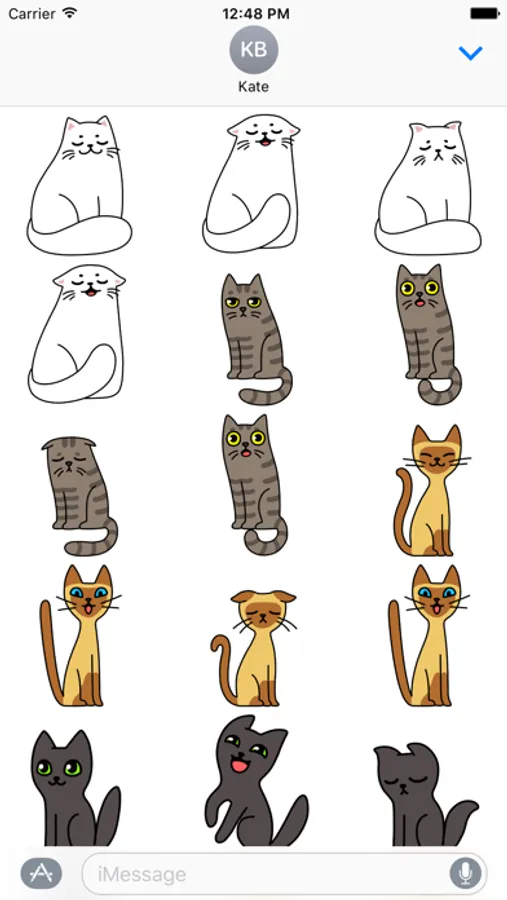 Carrier 12:48 PM

KB
Kate

iMessage