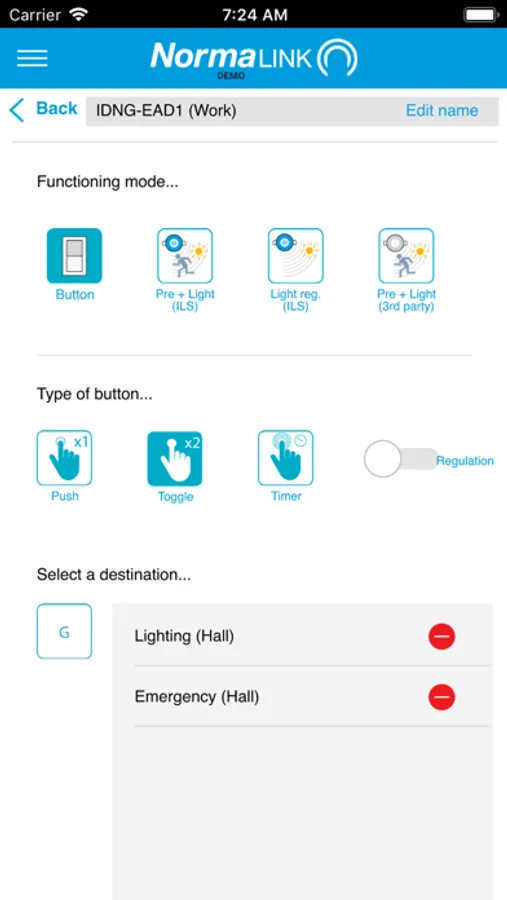 Carrier 7:24 AM

NormaLINK
DEMO

Back IDNG-EAD1 (Work) Edit name

Functioning mode...

Button

Pre + Light (ILS)

Light reg. (ILS)

Pre + Light (3rd party)

Type of button...

x1
Push

x2
Toggle

Timer

Regulation

Select a destination...

G

Lighting (Hall)

Emergency (Hall)