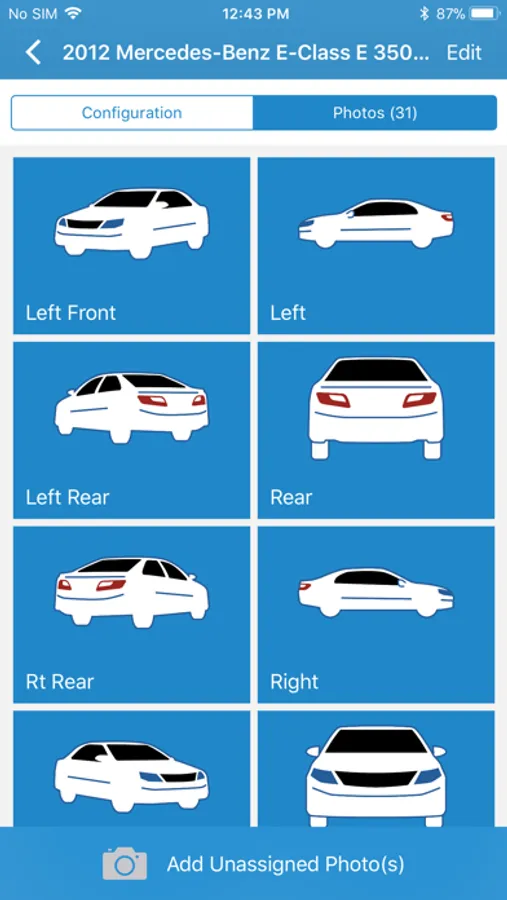 No SIM 12:43 PM 87%

2012 Mercedes-Benz E-Class E 350... Edit

Configuration Photos (31)

Left Front

Left

Left Rear

Rear

Rt Rear

Right

Add Unassigned Photo(s)