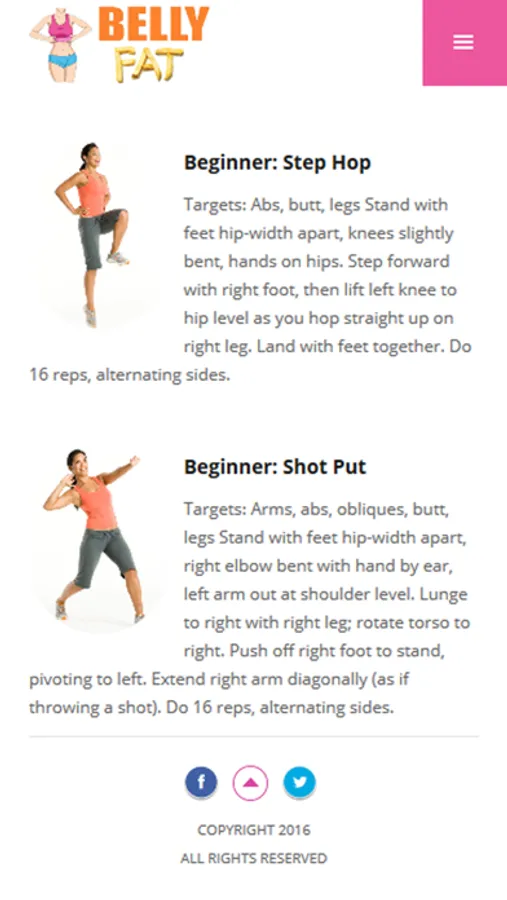 BELLY FAT

Beginner: Step Hop

Targets: Abs, butt, legs Stand with feet hip-width apart, knees slightly bent, hands on hips. Step forward with right foot, then lift left knee to hip level as you hop straight up on right leg. Land with feet together. Do 16 reps, alternating sides.

Beginner: Shot Put

Targets: Arms, abs, obliques, butt, legs Stand with feet hip-width apart, right elbow bent with hand by ear, left arm out at shoulder level. Lunge to right with right leg; rotate torso to right. Push off right foot to stand, pivoting to left. Extend right arm diagonally (as if throwing a shot). Do 16 reps, alternating sides.

f

COPYRIGHT 2016
ALL RIGHTS RESERVED