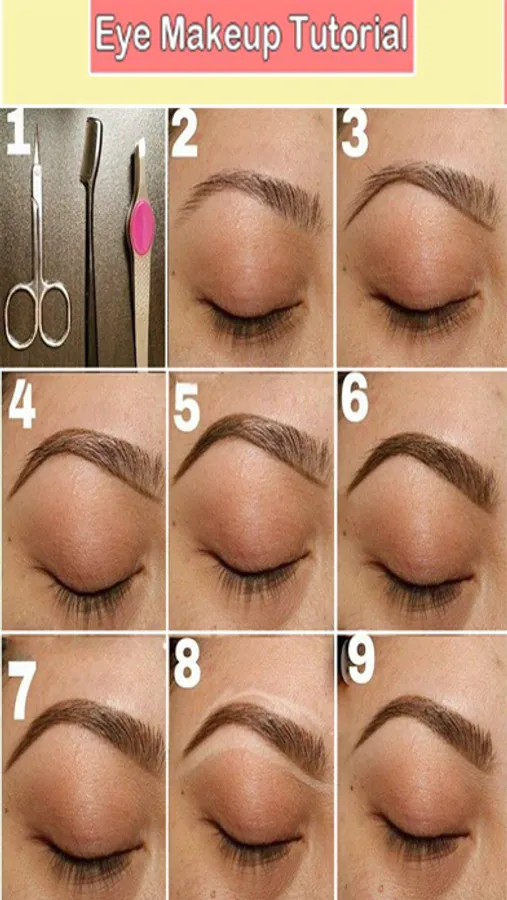 Eye Makeup Tutorial

1

2

3

4

5

6

7

8

9