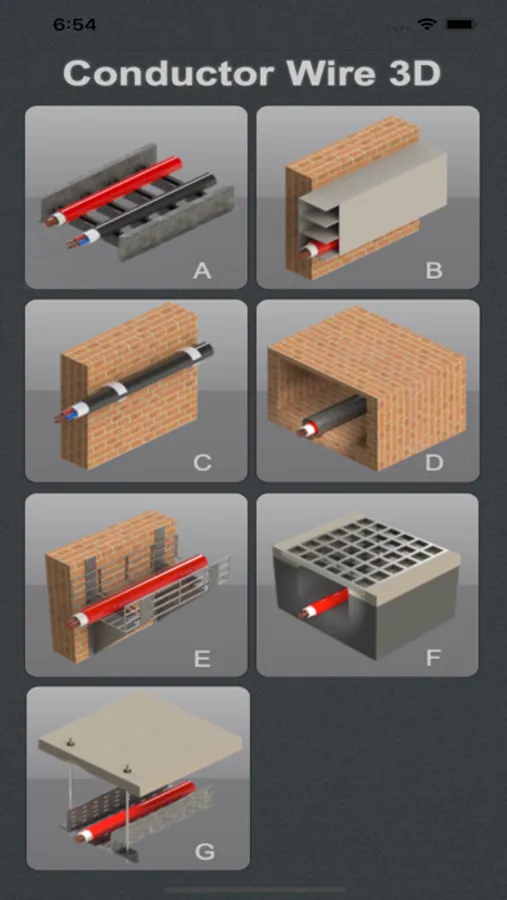 6:54

Conductor Wire 3D

A

B

C

D

E

F

G