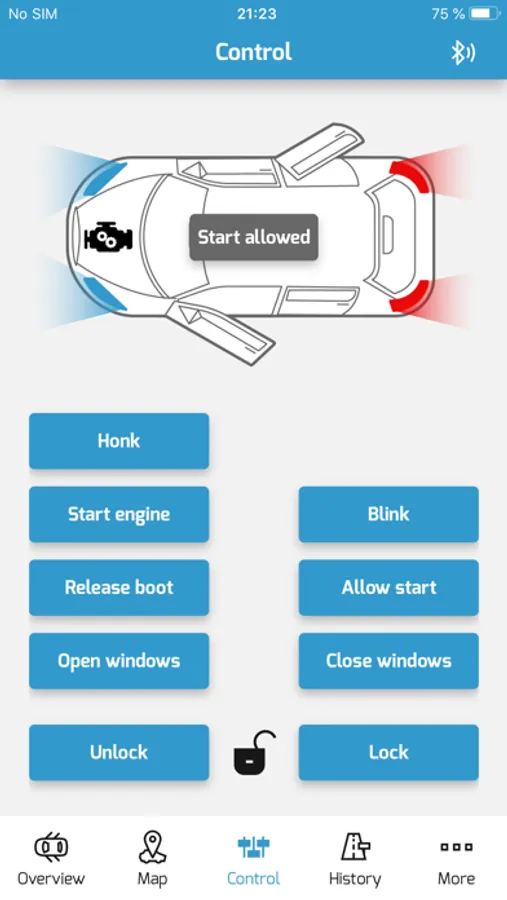 No SIM 21:23 75 %

Control

Start allowed

Honk

Start engine

Blink

Release boot

Allow start

Open windows

Close windows

Unlock

Lock

Overview Map Control History More