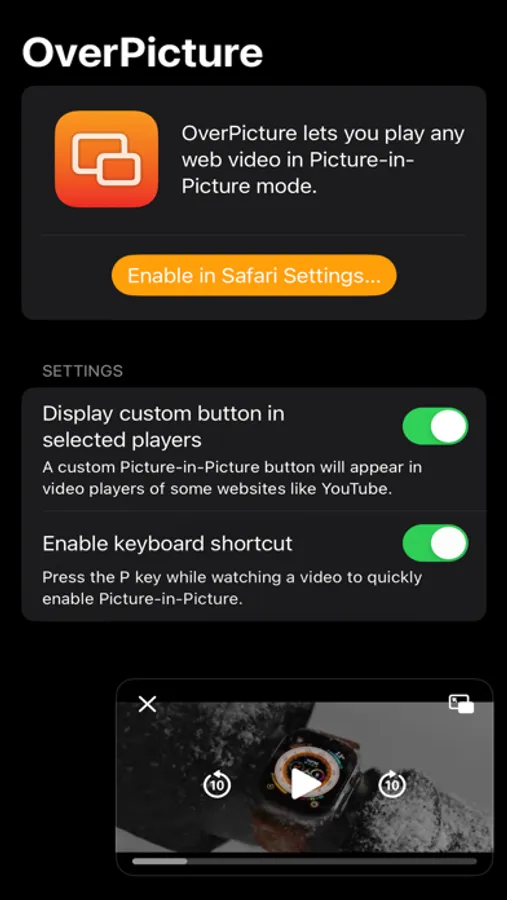 OverPicture

OverPicture lets you play any web video in Picture-in-Picture mode.

Enable in Safari Settings...

SETTINGS

Display custom button in selected players

A custom Picture-in-Picture button will appear in video players of some websites like YouTube.

Enable keyboard shortcut

Press the P key while watching a video to quickly enable Picture-in-Picture.

10

10