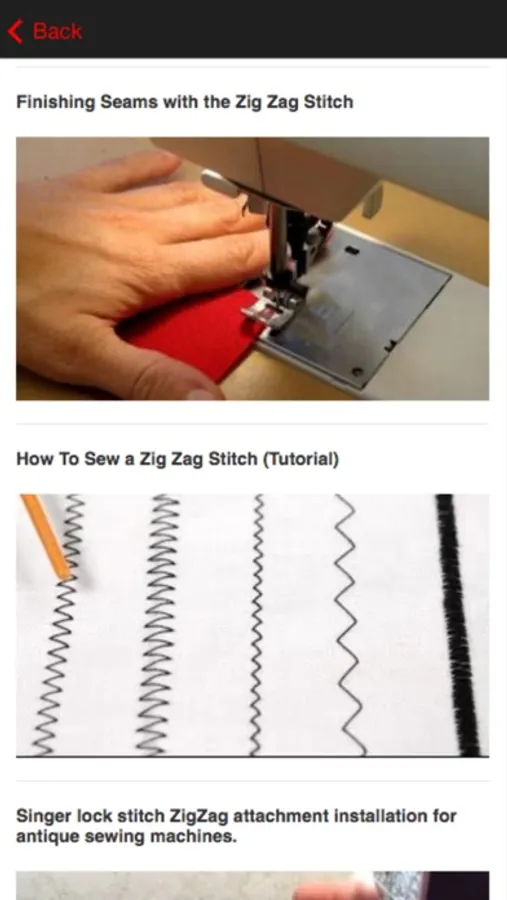 Back

Finishing Seams with the Zig Zag Stitch

How To Sew a Zig Zag Stitch (Tutorial)

Singer lock stitch ZigZag attachment installation for antique sewing machines.