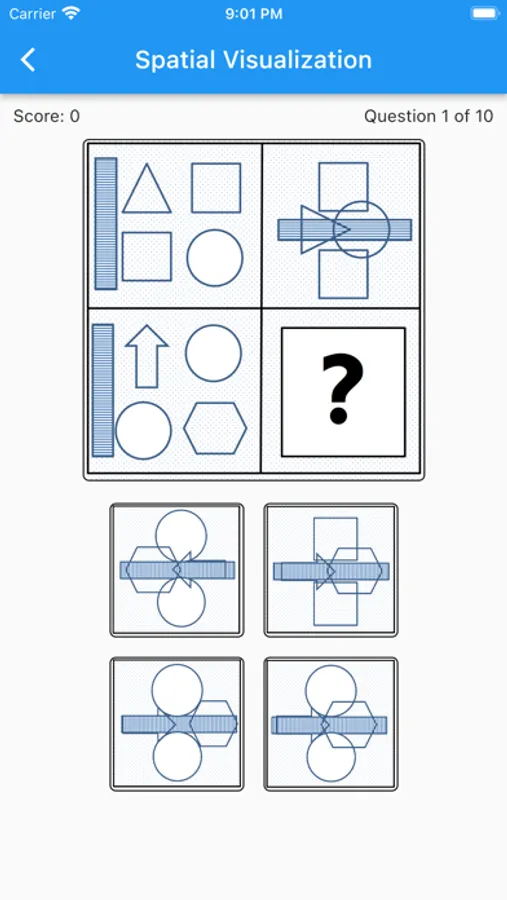 Carrier 9:01 PM

Spatial Visualization

Score: 0 Question 1 of 10

?