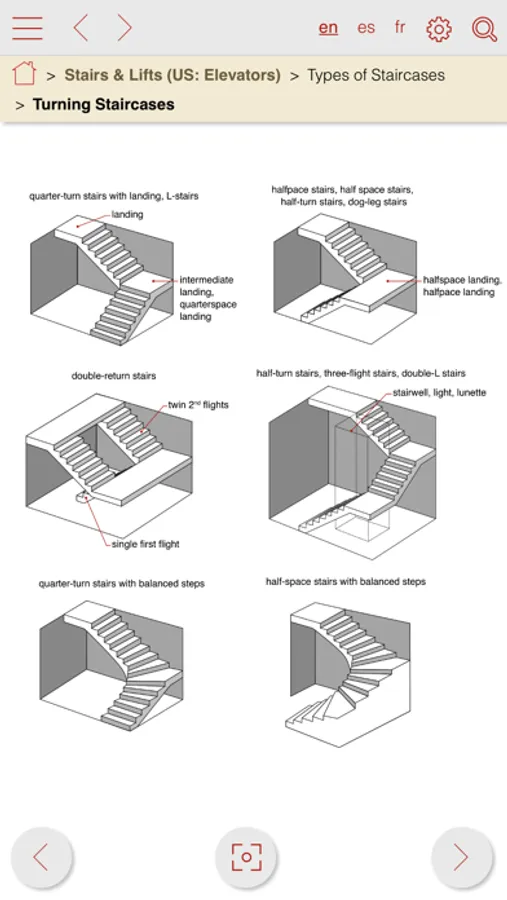 en es fr

> Stairs & Lifts (US: Elevators) > Types of Staircases

> Turning Staircases

quarter-turn stairs with landing, L-stairs

landing

intermediate landing, quarterspace landing

halfpace stairs, half space stairs, half-turn stairs, dog-leg stairs

halfspace landing, halfpace landing

double-return stairs

twin $2^{nd}$ flights

single first flight

half-turn stairs, three-flight stairs, double-L stairs

stairwell, light, lunette

quarter-turn stairs with balanced steps

half-space stairs with balanced steps