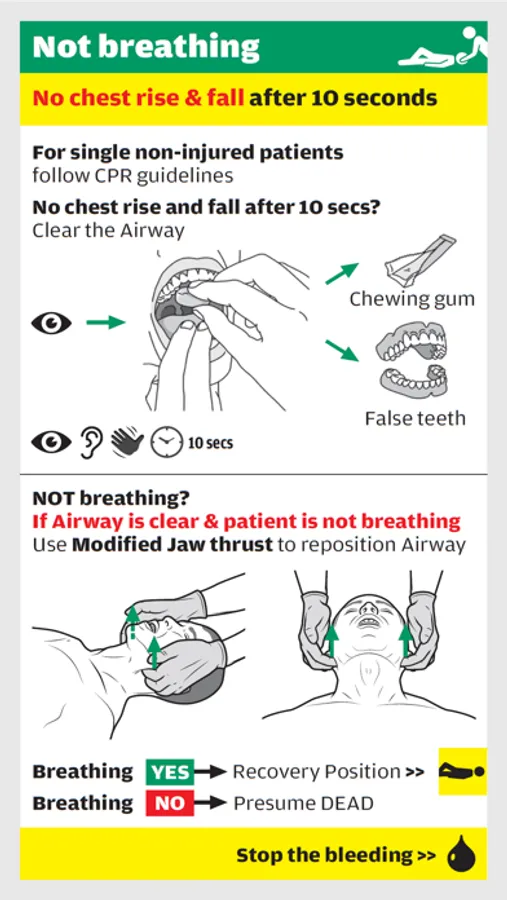 Not breathing

No chest rise & fall after 10 seconds

For single non-injured patients
follow CPR guidelines

No chest rise and fall after 10 secs?
Clear the Airway

Chewing gum

False teeth

10 secs

NOT breathing?
If Airway is clear & patient is not breathing
Use Modified Jaw thrust to reposition Airway

Breathing YES Recovery Position >>
Breathing NO Presume DEAD

Stop the bleeding >>