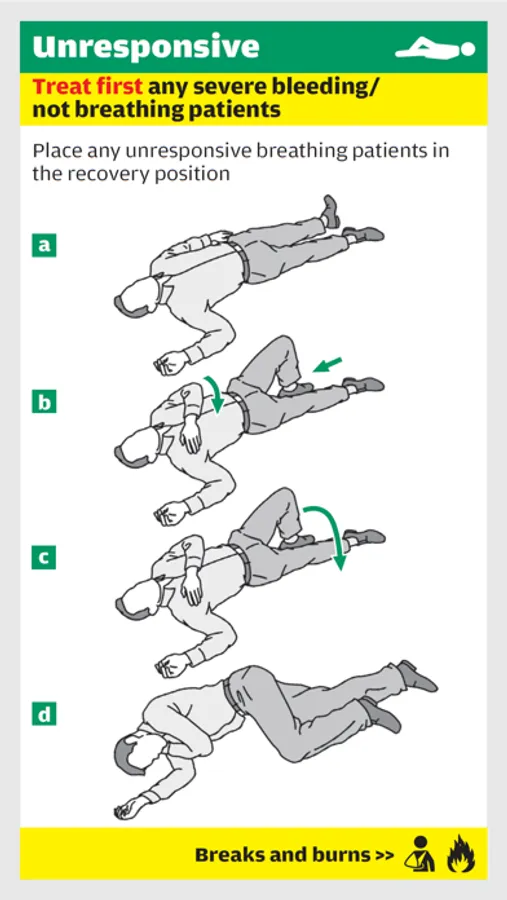 Unresponsive

Treat first any severe bleeding/ not breathing patients

Place any unresponsive breathing patients in the recovery position

a

b

c

d

Breaks and burns >>