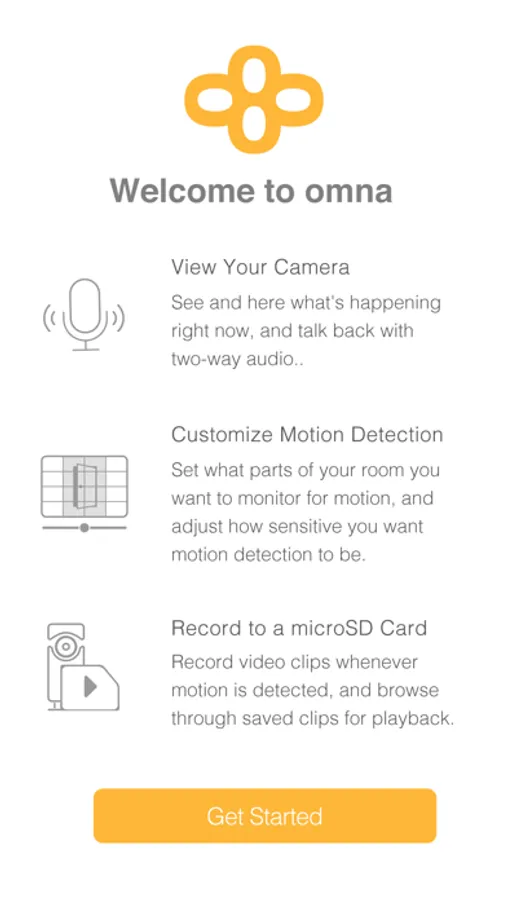 Welcome to omna

View Your Camera
See and here what's happening right now, and talk back with two-way audio..

Customize Motion Detection
Set what parts of your room you want to monitor for motion, and adjust how sensitive you want motion detection to be.

Record to a microSD Card
Record video clips whenever motion is detected, and browse through saved clips for playback.

Get Started