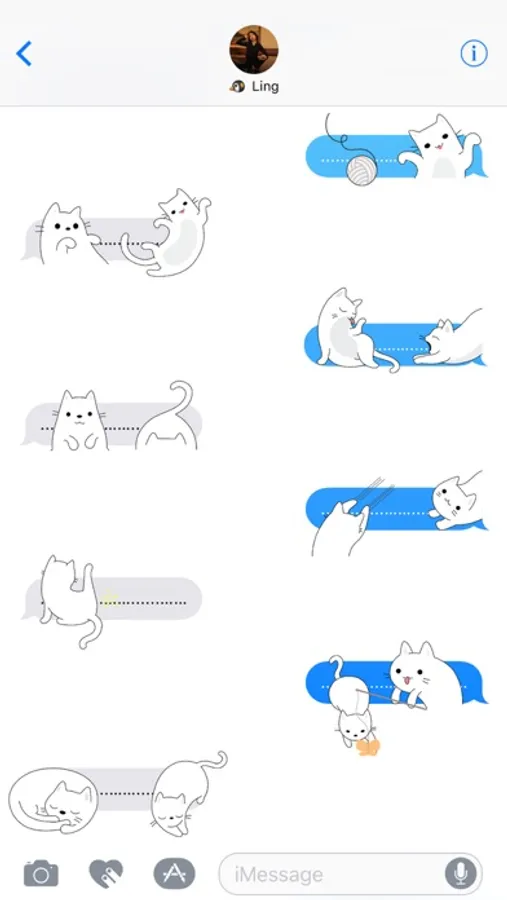 Ling

iMessage