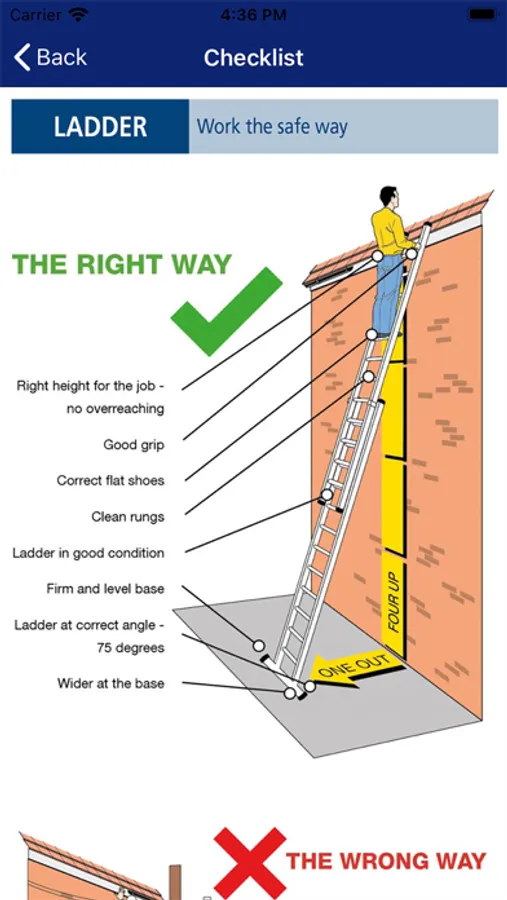 Carrier 4:36 PM

Back Checklist

LADDER Work the safe way

THE RIGHT WAY

Right height for the job - no overreaching

Good grip

Correct flat shoes

Clean rungs

Ladder in good condition

Firm and level base

Ladder at correct angle - 75 degrees

Wider at the base

FOUR UP

ONE OUT

THE WRONG WAY