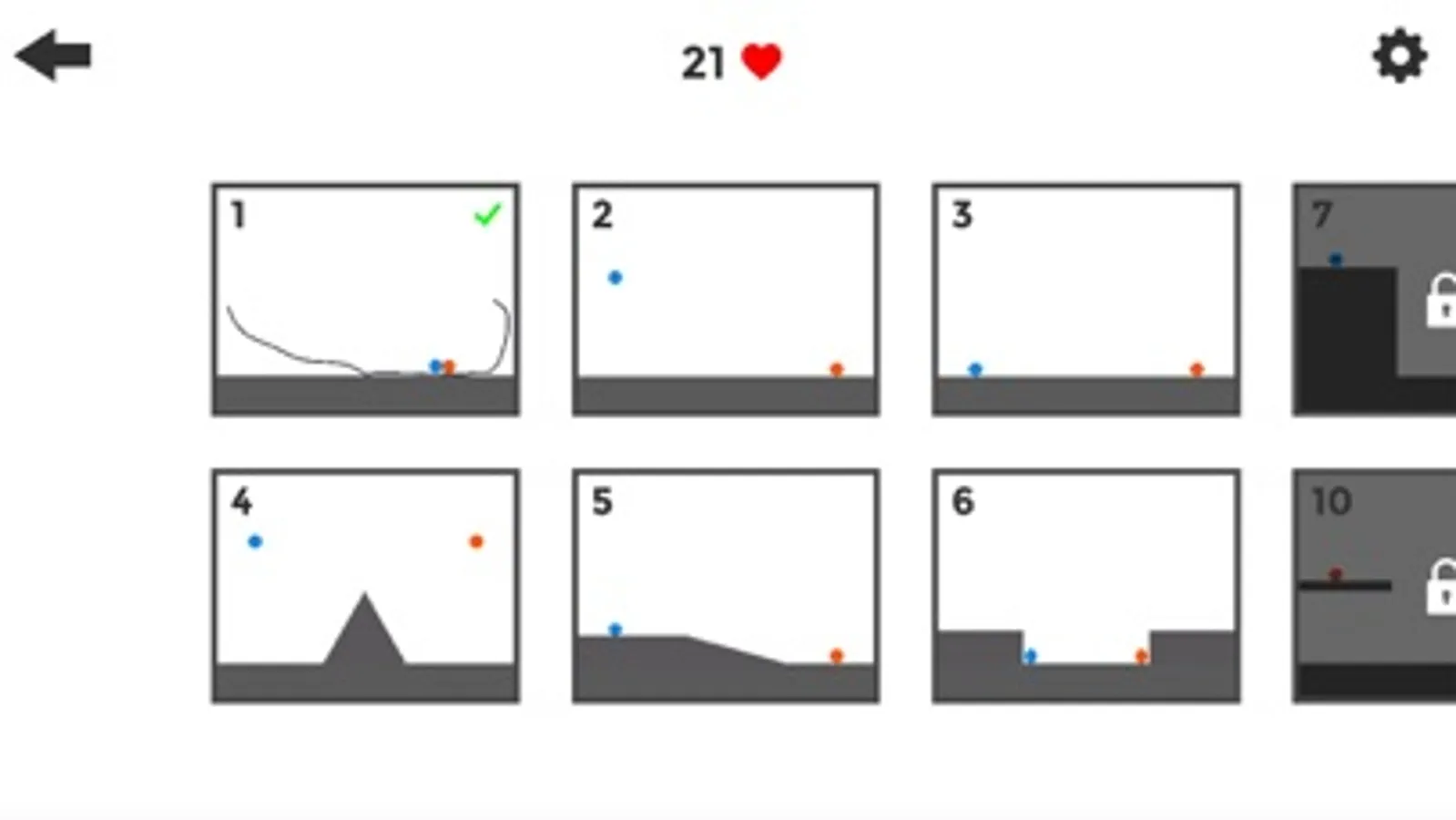 21

1

2

3

7

4

5

6

10