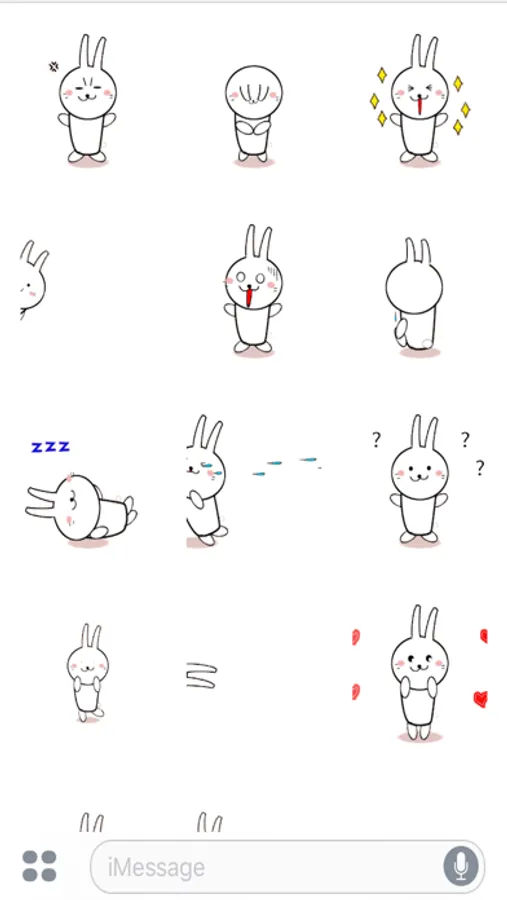 zzz

? ? ?

iMessage