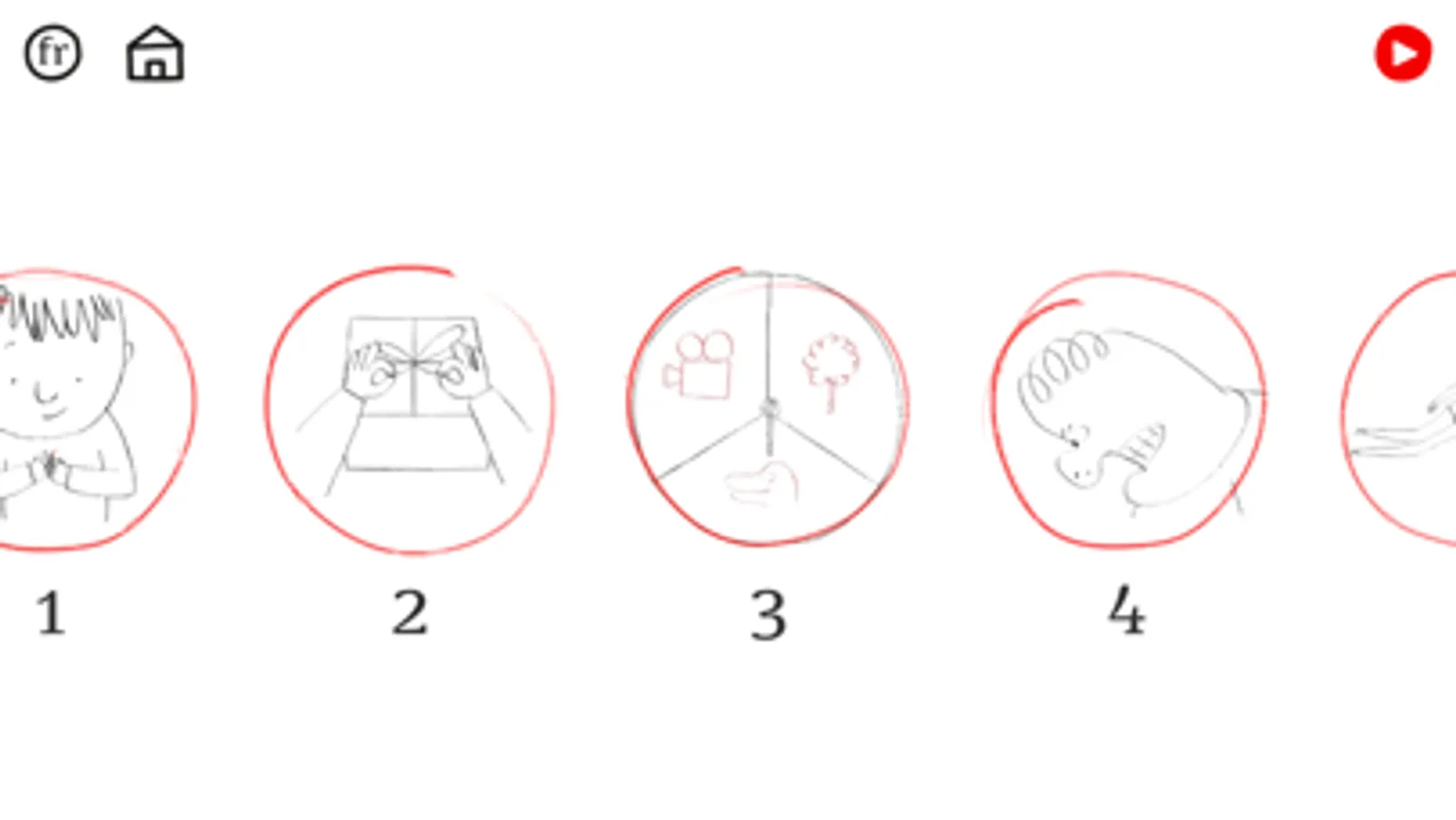 fr

1

2

3

4