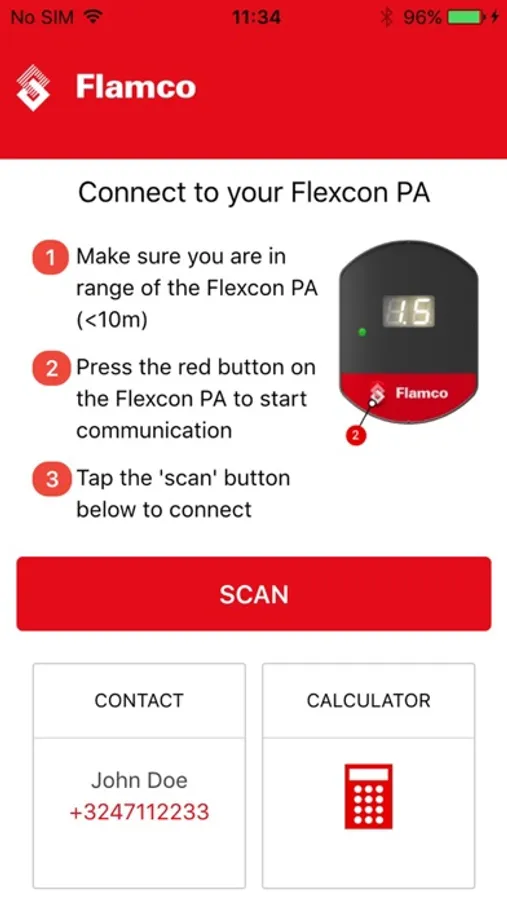 No SIM 11:34 96%

Flamco

Connect to your Flexcon PA

1 Make sure you are in range of the Flexcon PA (<10m)

2 Press the red button on the Flexcon PA to start communication

3 Tap the 'scan' button below to connect

1.5

Flamco

2

SCAN

CONTACT

John Doe
+3247112233

CALCULATOR