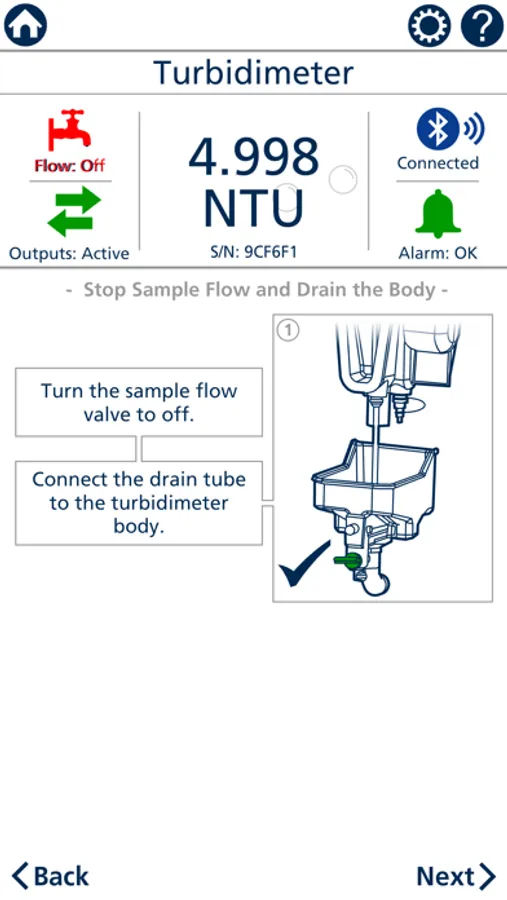 Turbidimeter

Flow: Off

Outputs: Active

4.998
NTU

S/N: 9CF6F1

Connected

Alarm: OK

- Stop Sample Flow and Drain the Body -

Turn the sample flow valve to off.

Connect the drain tube to the turbidimeter body.

1

Back

Next