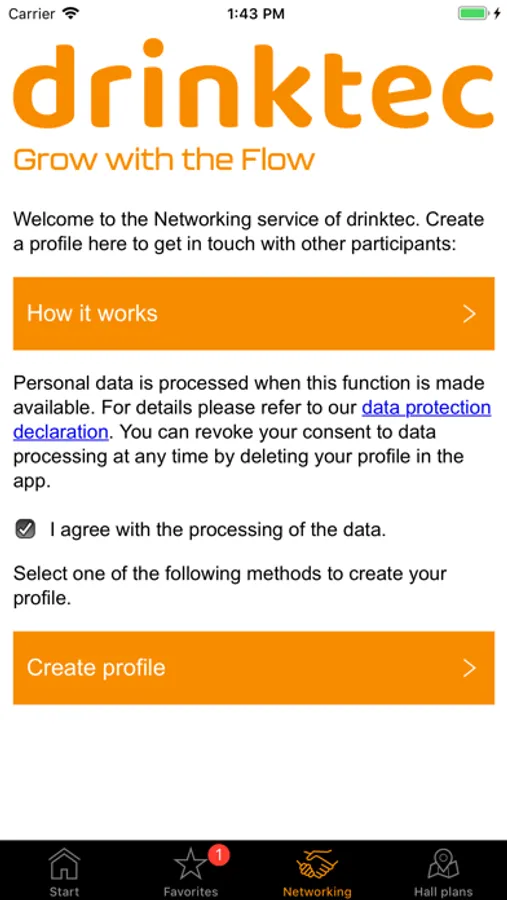 Carrier 1:43 PM

drinktec
Grow with the Flow

Welcome to the Networking service of drinktec. Create a profile here to get in touch with other participants:

How it works >

Personal data is processed when this function is made available. For details please refer to our data protection declaration. You can revoke your consent to data processing at any time by deleting your profile in the app.

I agree with the processing of the data.

Select one of the following methods to create your profile.

Create profile >

Start
1
Favorites
Networking
Hall plans