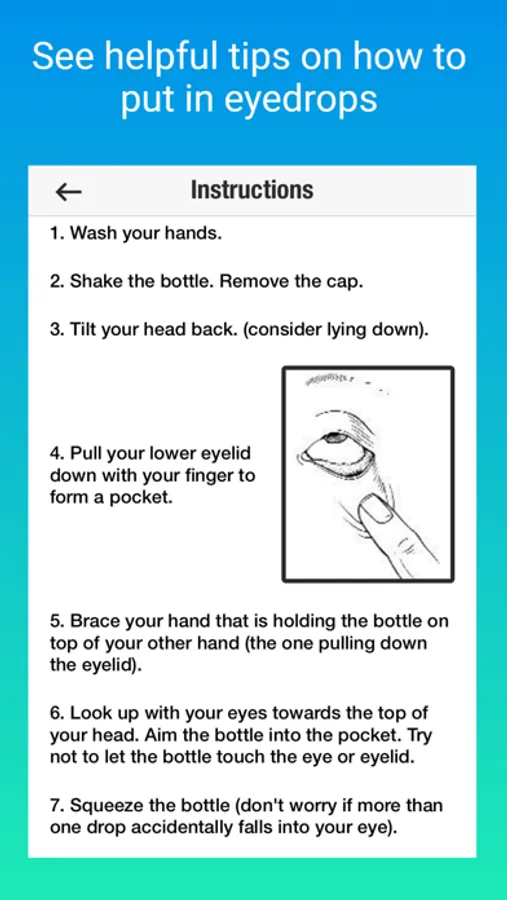 See helpful tips on how to put in eyedrops

←

Instructions

1. Wash your hands.

2. Shake the bottle. Remove the cap.

3. Tilt your head back. (consider lying down).

4. Pull your lower eyelid down with your finger to form a pocket.

5. Brace your hand that is holding the bottle on top of your other hand (the one pulling down the eyelid).

6. Look up with your eyes towards the top of your head. Aim the bottle into the pocket. Try not to let the bottle touch the eye or eyelid.

7. Squeeze the bottle (don't worry if more than one drop accidentally falls into your eye).