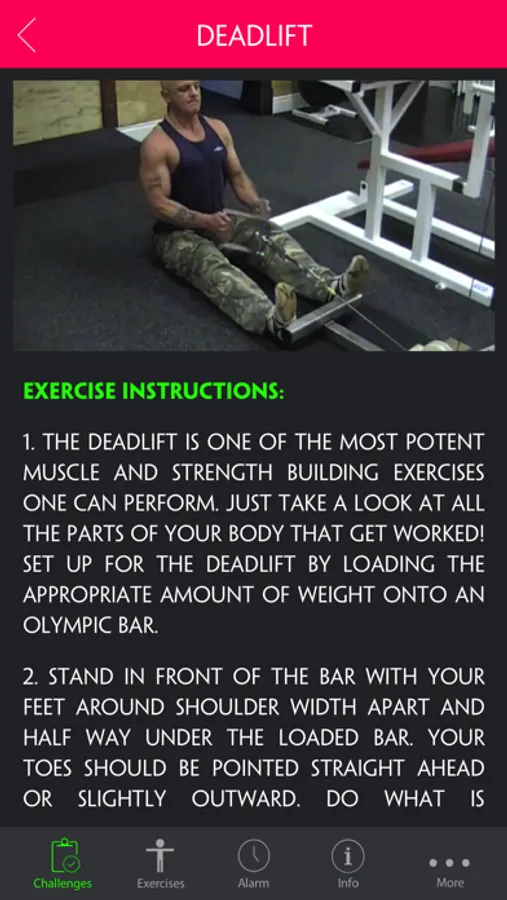 DEADLIFT

EXERCISE INSTRUCTIONS:

1. THE DEADLIFT IS ONE OF THE MOST POTENT MUSCLE AND STRENGTH BUILDING EXERCISES ONE CAN PERFORM. JUST TAKE A LOOK AT ALL THE PARTS OF YOUR BODY THAT GET WORKED! SET UP FOR THE DEADLIFT BY LOADING THE APPROPRIATE AMOUNT OF WEIGHT ONTO AN OLYMPIC BAR.

2. STAND IN FRONT OF THE BAR WITH YOUR FEET AROUND SHOULDER WIDTH APART AND HALF WAY UNDER THE LOADED BAR. YOUR TOES SHOULD BE POINTED STRAIGHT AHEAD OR SLIGHTLY OUTWARD. DO WHAT IS

Challenges
Exercises
Alarm
Info
More