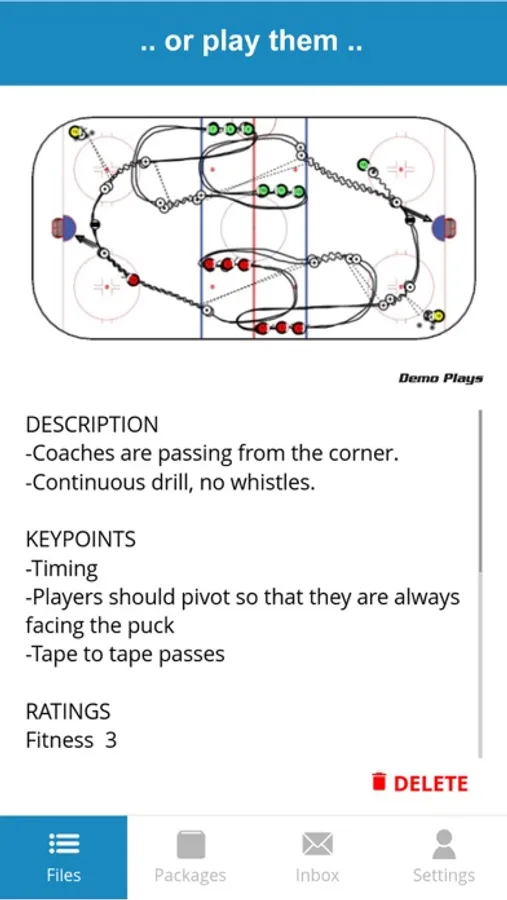 .. or play them ..

Demo Plays

DESCRIPTION
-Coaches are passing from the corner.
-Continuous drill, no whistles.

KEYPOINTS
-Timing
-Players should pivot so that they are always facing the puck
-Tape to tape passes

RATINGS
Fitness 3

DELETE

Files Packages Inbox Settings